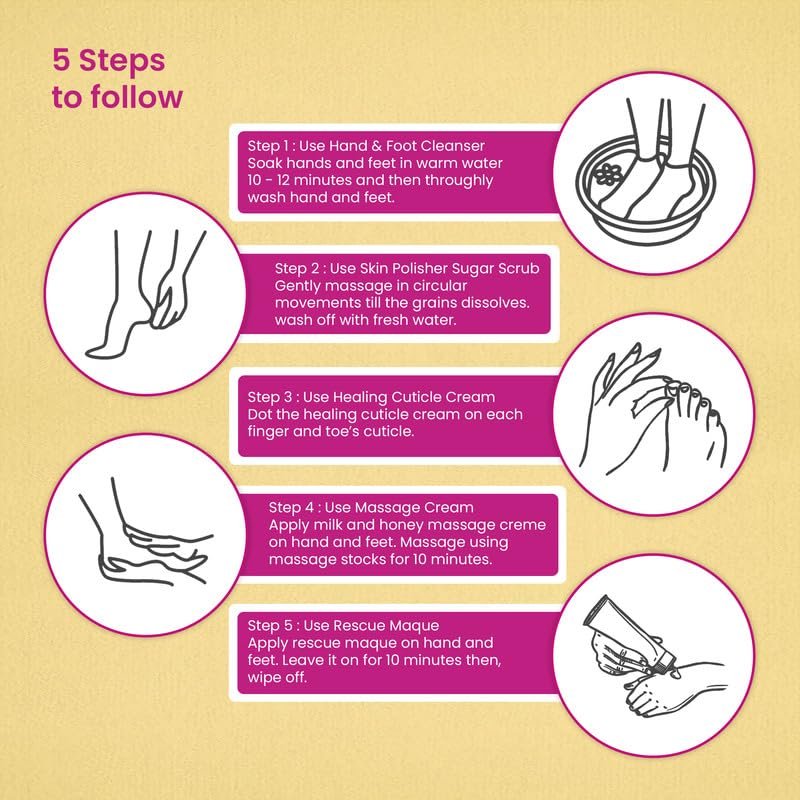 5 Steps to follow

Step 1 : Use Hand & Foot Cleanser
Soak hands and feet in warm water 10 - 12 minutes and then throughly wash hand and feet.

Step 2 : Use Skin Polisher Sugar Scrub
Gently massage in circular movements till the grains dissolves. wash off with fresh water.

Step 3 : Use Healing Cuticle Cream
Dot the healing cuticle cream on each finger and toe's cuticle.

Step 4 : Use Massage Cream
Apply milk and honey massage creme on hand and feet. Massage using massage stocks for 10 minutes.

Step 5 : Use Rescue Maque
Apply rescue maque on hand and feet. Leave it on for 10 minutes then, wipe off.